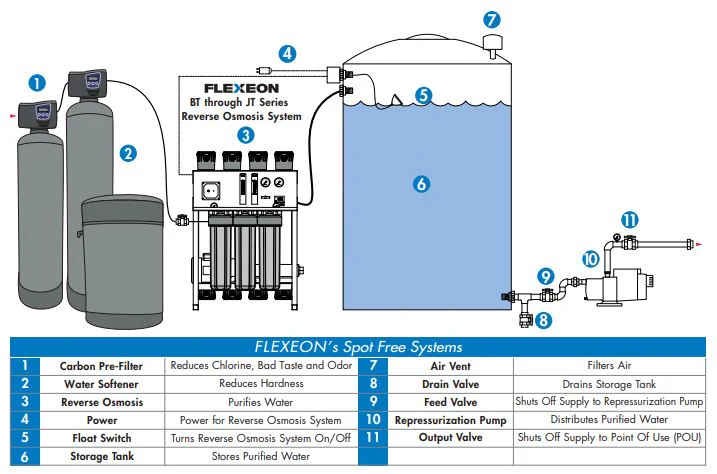 1

2

FLEXEON
BT through JT Series
Reverse Osmosis System

3

4

5

6

7

8

9

10

11

FLEXEON's Spot Free Systems

| 1 | Carbon Pre-Filter | Reduces Chlorine, Bad Taste and Odor | 7 | Air Vent | Filters Air |
|---|---|---|---|---|---|
| 2 | Water Softener | Reduces Hardness | 8 | Drain Valve | Drains Storage Tank |
| 3 | Reverse Osmosis | Purifies Water | 9 | Feed Valve | Shuts Off Supply to Repressurization Pump |
| 4 | Power | Power for Reverse Osmosis System | 10 | Repressurization Pump | Distributes Purified Water |
| 5 | Float Switch | Turns Reverse Osmosis System On/Off | 11 | Output Valve | Shuts Off Supply to Point Of Use (POU) |
| 6 | Storage Tank | Stores Purified Water | | | |